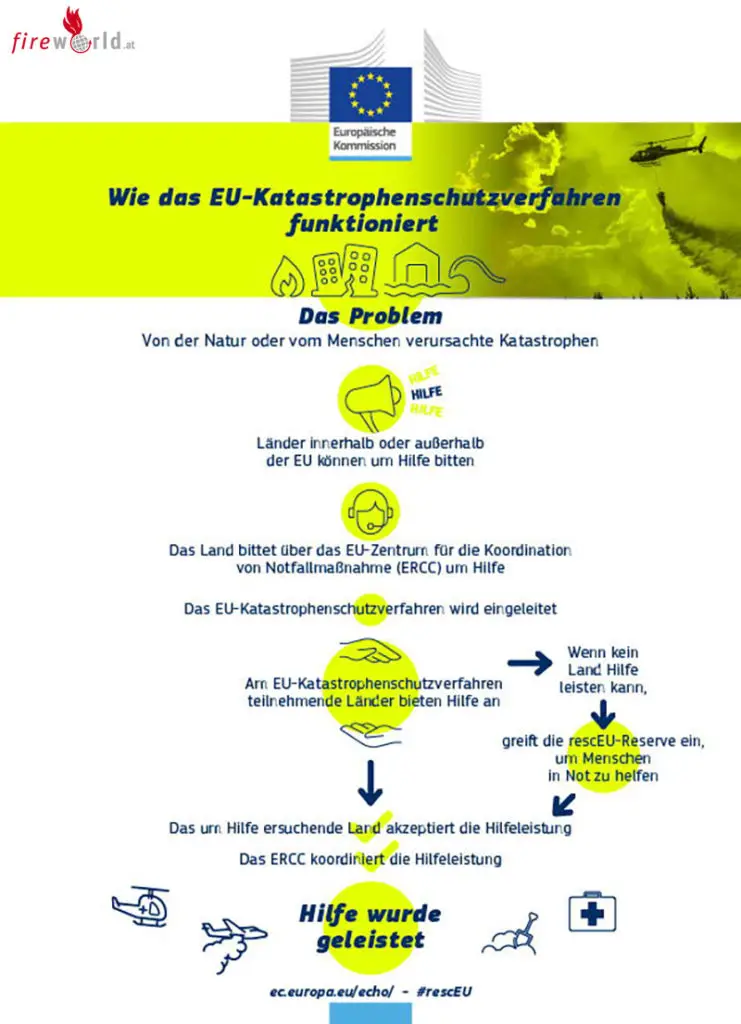 fireworld.at

Europäische Kommission

Wie das EU-Katastrophenschutzverfahren funktioniert

Das Problem

Von der Natur oder vom Menschen verursachte Katastrophen

HILFE
HILFE
HILFE

Länder innerhalb oder außerhalb der EU können um Hilfe bitten

Das Land bittet über das EU-Zentrum für die Koordination von Notfallmaßnahme (ERCC) um Hilfe

Das EU-Katastrophenschutzverfahren wird eingeleitet

Am EU-Katastrophenschutzverfahren teilnehmende Länder bieten Hilfe an

Wenn kein Land Hilfe leisten kann,

greift die rescEU-Reserve ein, um Menschen in Not zu helfen

Das um Hilfe ersuchende Land akzeptiert die Hilfeleistung

Das ERCC koordiniert die Hilfeleistung

Hilfe wurde geleistet

ec.europa.eu/echo/ - #rescEU